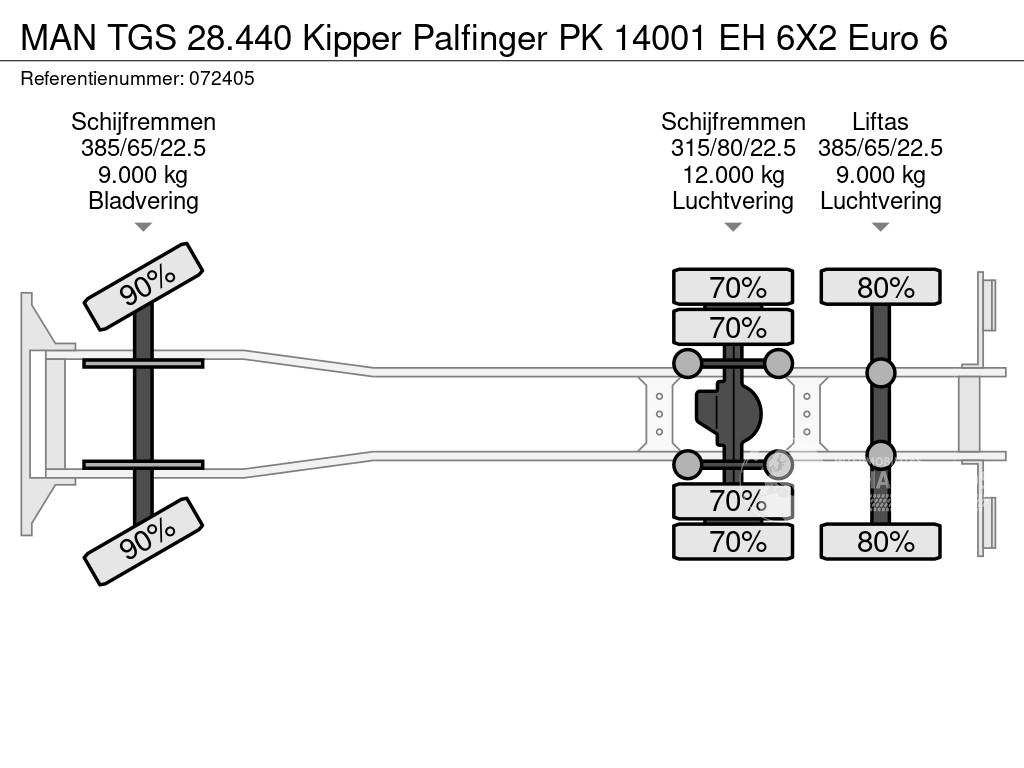 MAN TGS 28.440 Kipper Palfinger PK 14001 EH 6X2 Euro 6

Referentienummer: 072405

Schijfremmen
385/65/22.5
9.000 kg
Bladvering

Schijfremmen
315/80/22.5
12.000 kg
Luchtvering

Liftas
385/65/22.5
9.000 kg
Luchtvering

90%

90%

70%

70%

70%

70%

80%

80%