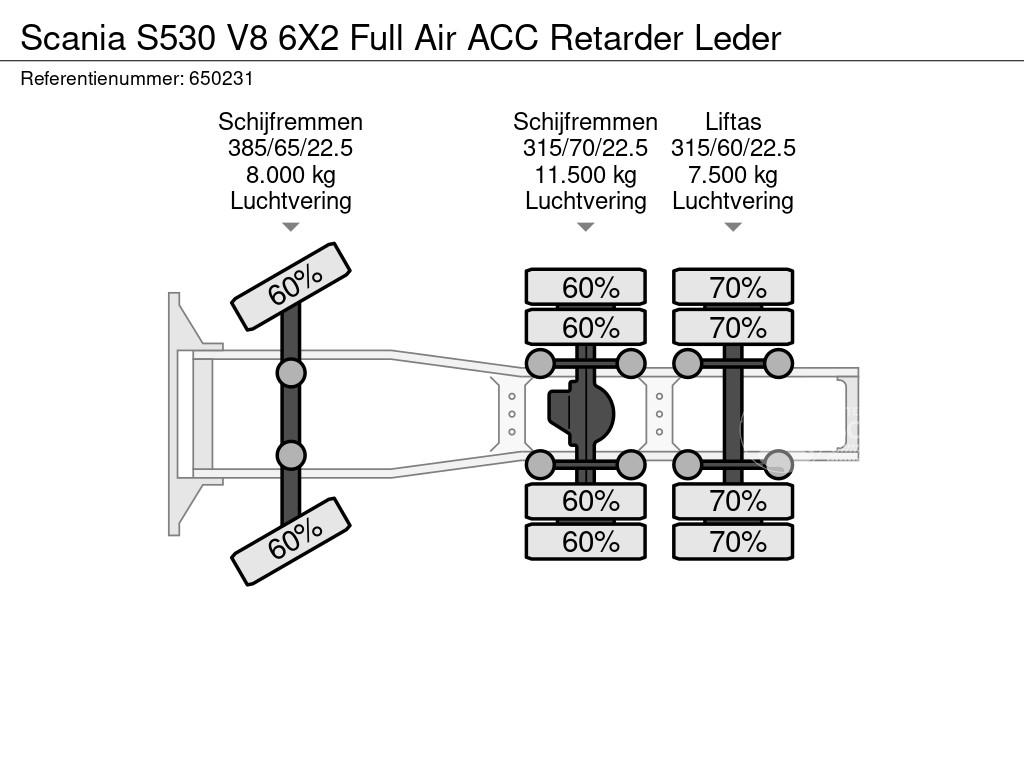 Scania S530 V8 6X2 Full Air ACC Retarder Leder

Referentienummer: 650231

Schijfremmen
385/65/22.5
8.000 kg
Luchtvering

Schijfremmen
315/70/22.5
11.500 kg
Luchtvering

Liftas
315/60/22.5
7.500 kg
Luchtvering

60%
60%

60%
60%
60%
60%

70%
70%
70%
70%