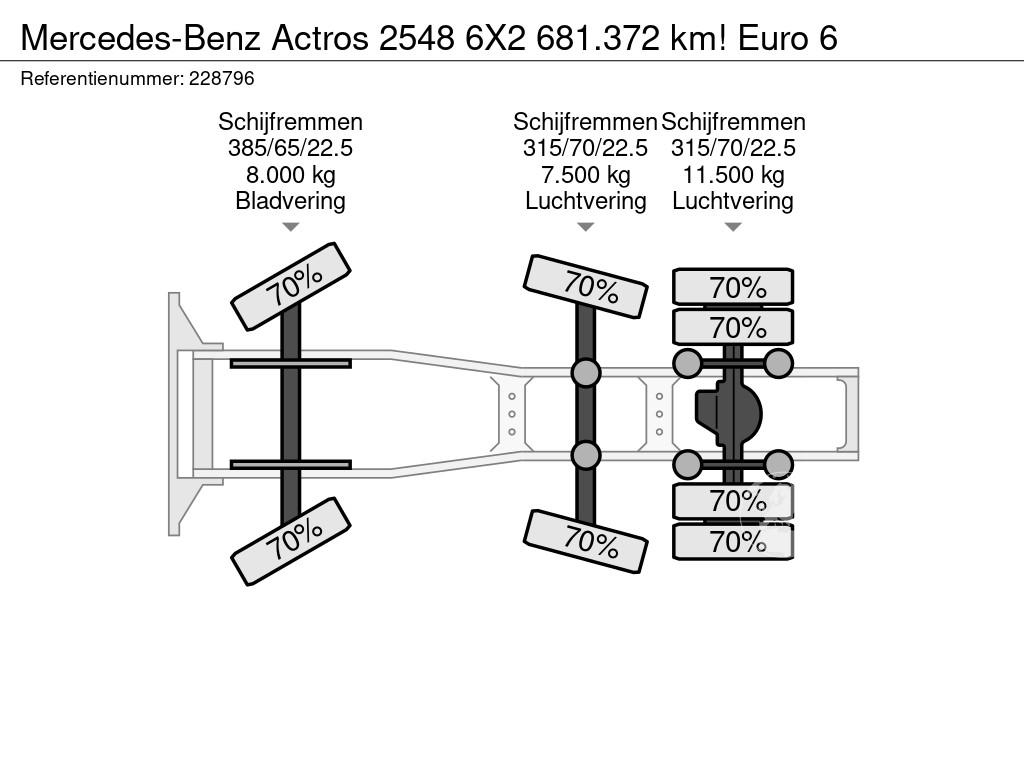 Mercedes-Benz Actros 2548 6X2 681.372 km! Euro 6

Referentienummer: 228796

Schijfremmen
385/65/22.5
8.000 kg
Bladvering

Schijfremmen
315/70/22.5
7.500 kg
Luchtvering

Schijfremmen
315/70/22.5
11.500 kg
Luchtvering

70%
70%
70%
70%
70%
70%
70%
70%