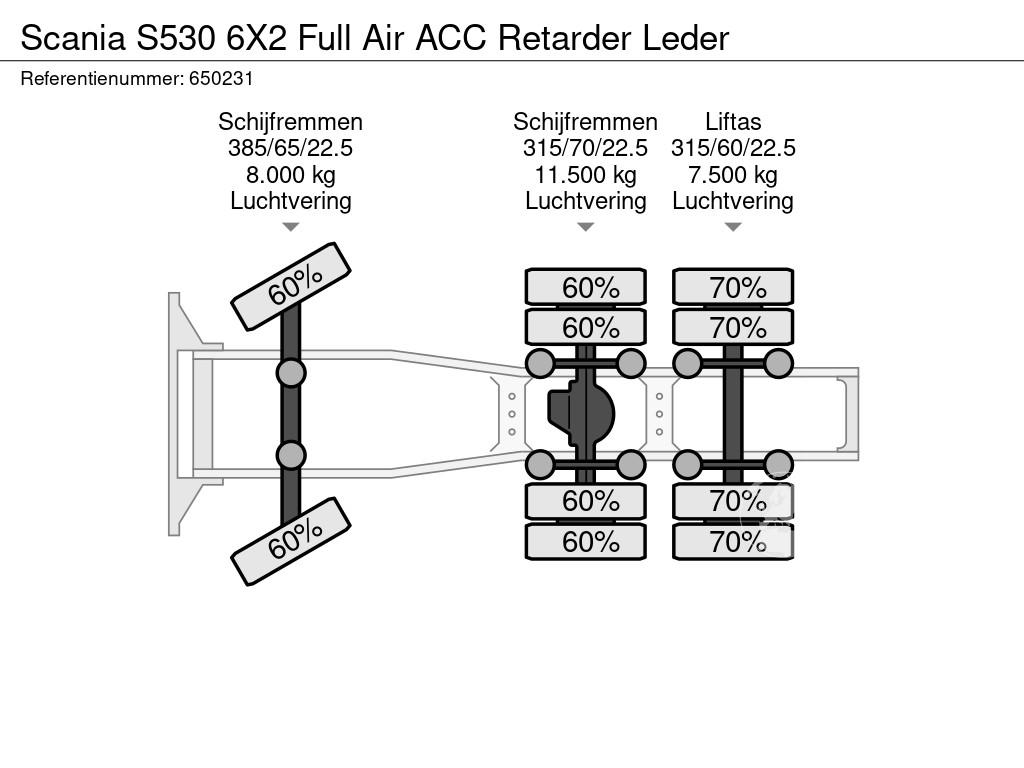 Scania S530 6X2 Full Air ACC Retarder Leder

Referentienummer: 650231

Schijfremmen
385/65/22.5
8.000 kg
Luchtvering

Schijfremmen
315/70/22.5
11.500 kg
Luchtvering

Liftas
315/60/22.5
7.500 kg
Luchtvering

60%
60%

60%
60%
60%
60%

70%
70%
70%
70%