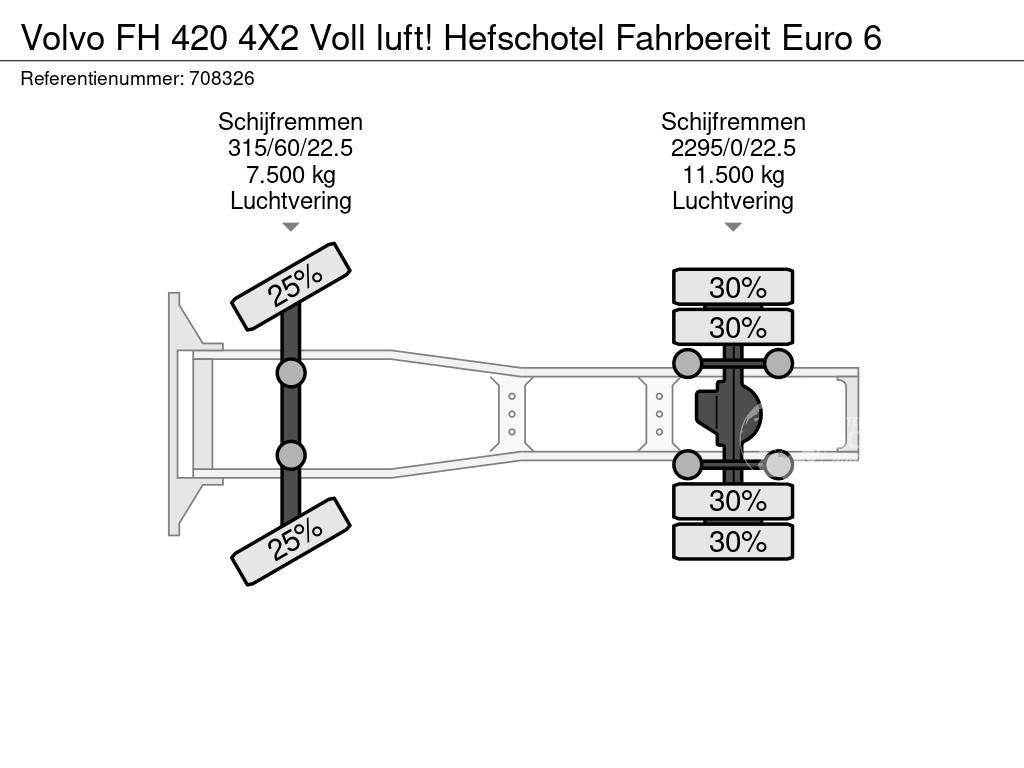 Volvo FH 420 4X2 Voll luft! Hefschotel Fahrbereit Euro 6

Referentienummer: 708326

Schijfremmen
315/60/22.5
7.500 kg
Luchtvering

Schijfremmen
2295/0/22.5
11.500 kg
Luchtvering

25%

25%

30%
30%

30%
30%